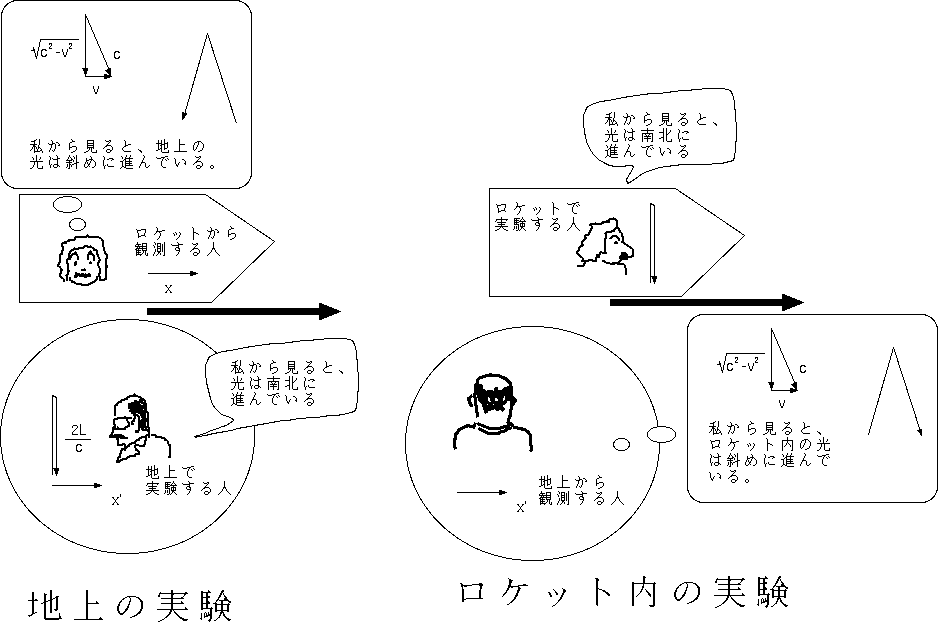 $\sqrt{c^2-v^2}$
c
v

私から見ると、地上の光は斜めに進んでいる。

ロケットから観測する人
x

私から見ると、光は南北に進んでいる

$\frac{2L}{c}$
地上で実験する人
x'

地上の実験

私から見ると、光は南北に進んでいる

ロケットで実験する人

$\sqrt{c^2-v^2}$
c
v

私から見ると、ロケット内の光は斜めに進んでいる。

地上から観測する人
x'

ロケット内の実験